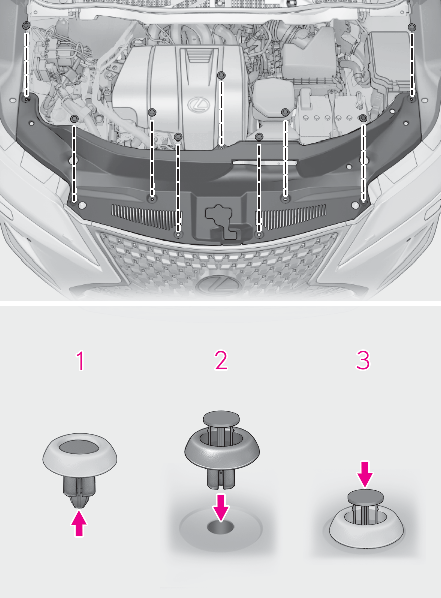 1

2

3