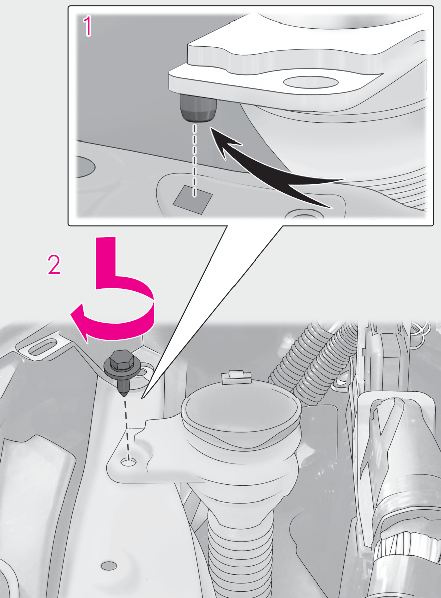 1

2