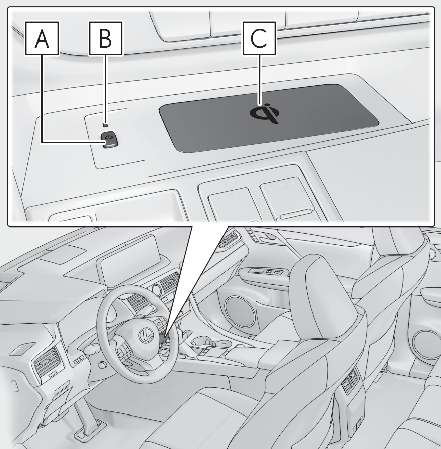 A B C