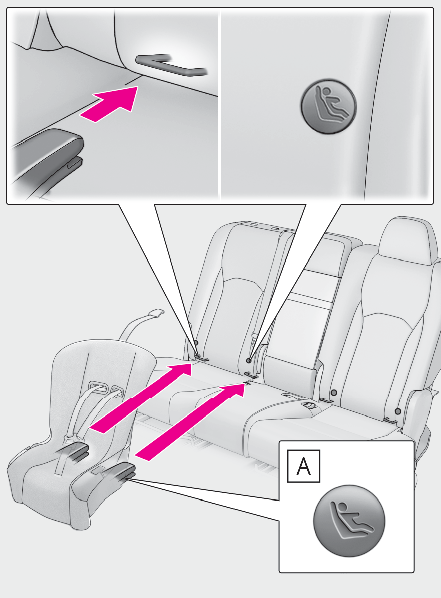 A