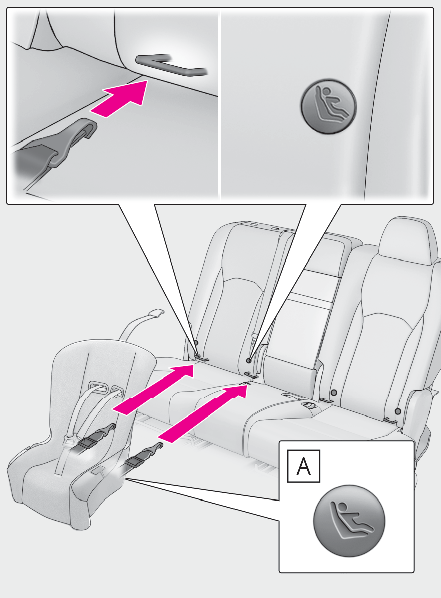 A