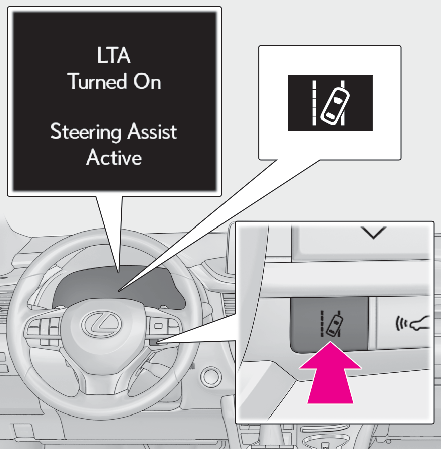 LTA
Turned On

Steering Assist
Active